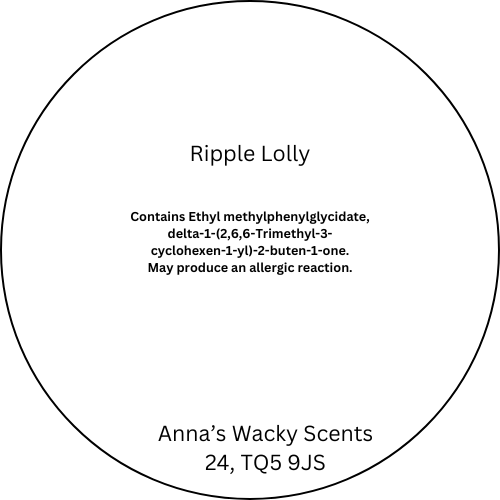 Ripple Lolly

Contains Ethyl methylphenylglycidate, delta-1-(2,6,6-Trimethyl-3-cyclohexen-1-yl)-2-buten-1-one. May produce an allergic reaction.

Anna's Wacky Scents
24, TQ5 9JS